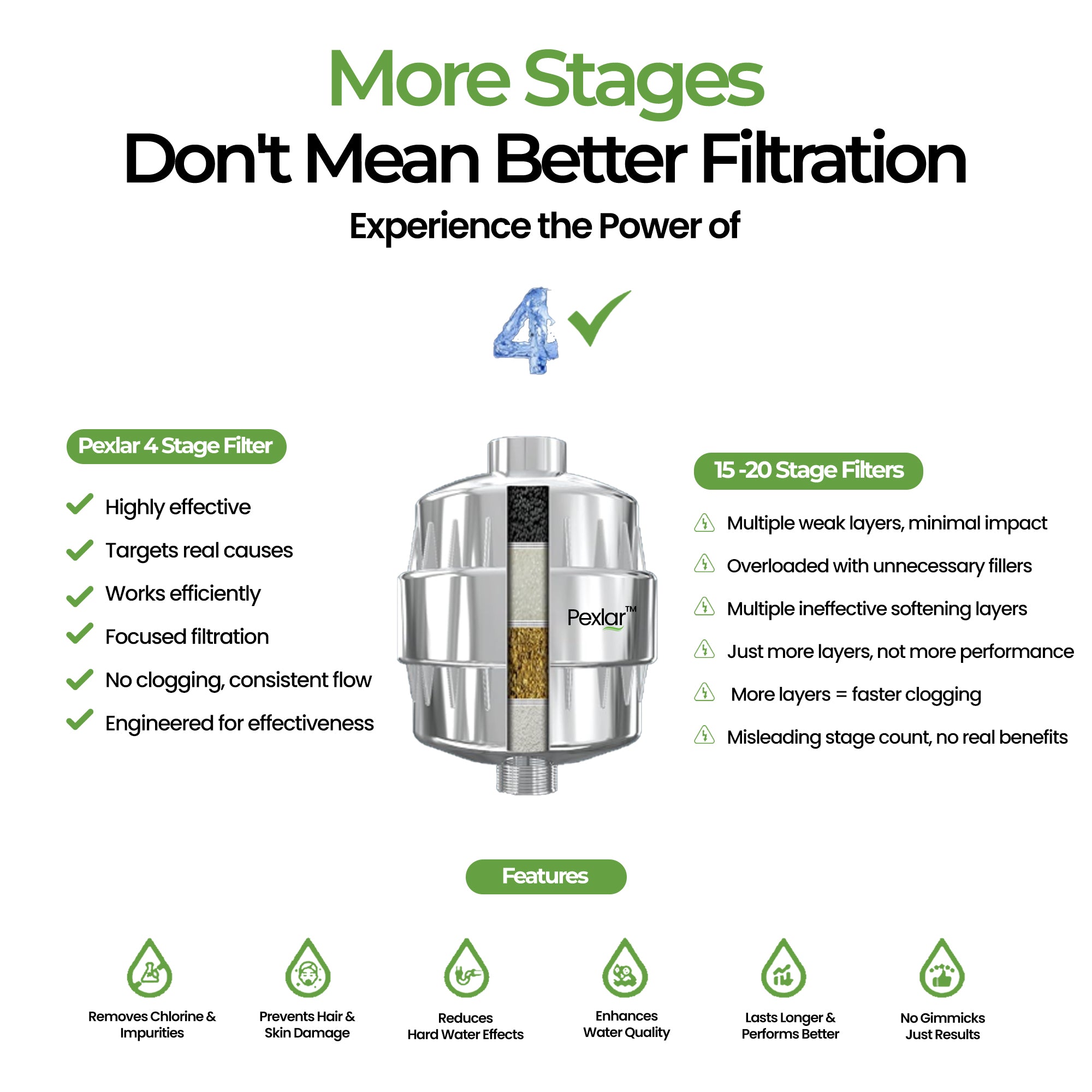 More Stages
Don't Mean Better Filtration
Experience the Power of

4

Pexlar 4 Stage Filter

Highly effective
Targets real causes
Works efficiently
Focused filtration
No clogging, consistent flow
Engineered for effectiveness

Pexlar™

15 -20 Stage Filters

Multiple weak layers, minimal impact
Overloaded with unnecessary fillers
Multiple ineffective softening layers
Just more layers, not more performance
More layers = faster clogging
Misleading stage count, no real benefits

Features

Removes Chlorine & Impurities
Prevents Hair & Skin Damage
Reduces Hard Water Effects
Enhances Water Quality
Lasts Longer & Performs Better
No Gimmicks Just Results