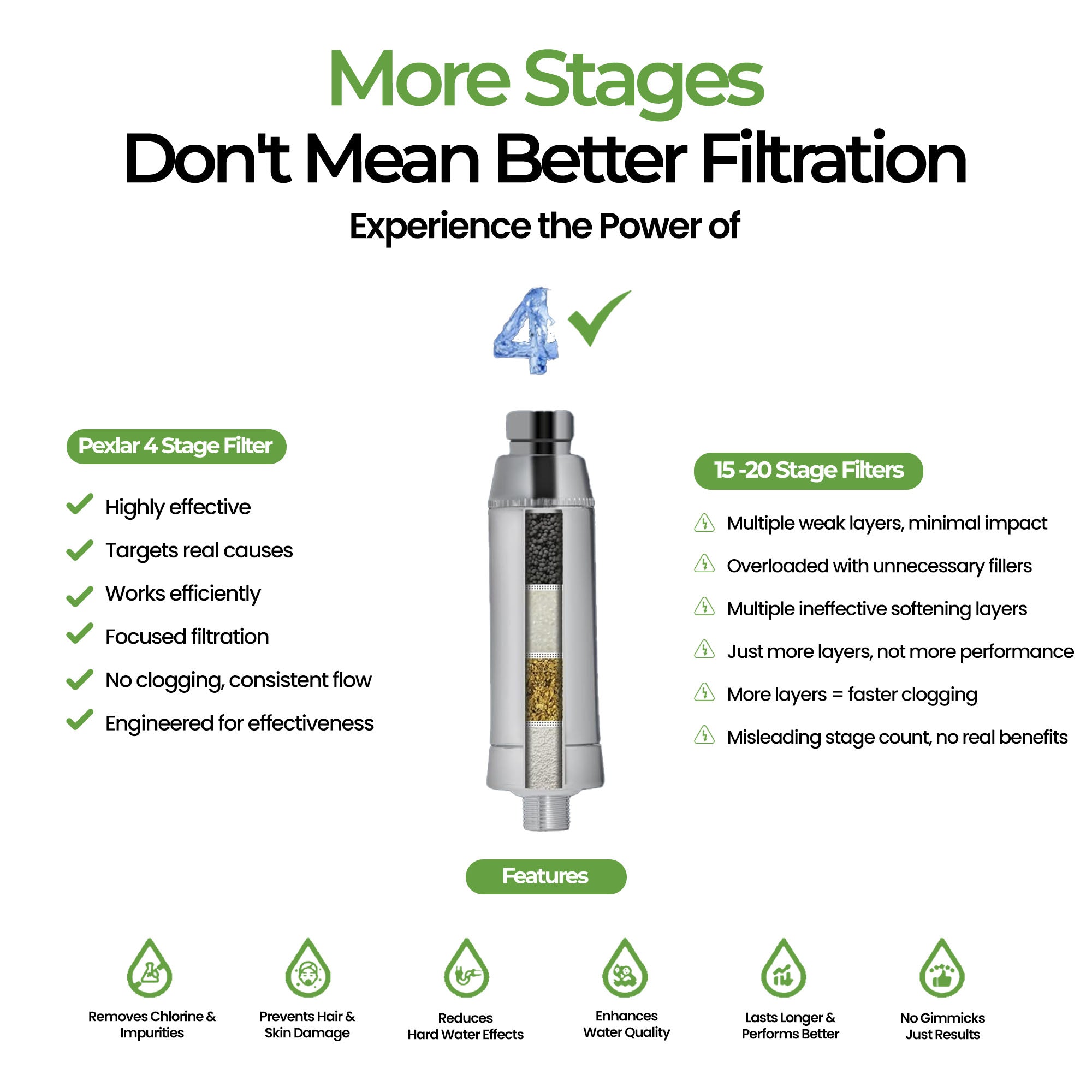 More Stages
Don't Mean Better Filtration
Experience the Power of

4

Pexlar 4 Stage Filter

Highly effective
Targets real causes
Works efficiently
Focused filtration
No clogging, consistent flow
Engineered for effectiveness

15 -20 Stage Filters

Multiple weak layers, minimal impact
Overloaded with unnecessary fillers
Multiple ineffective softening layers
Just more layers, not more performance
More layers = faster clogging
Misleading stage count, no real benefits

Features

Removes Chlorine & Impurities
Prevents Hair & Skin Damage
Reduces Hard Water Effects
Enhances Water Quality
Lasts Longer & Performs Better
No Gimmicks Just Results